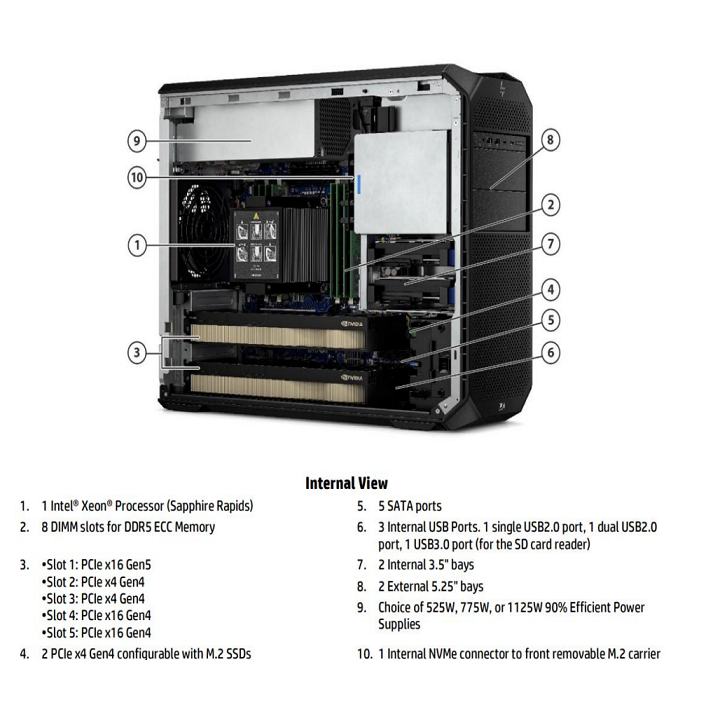 9

10

1

3

8

2

7

4

5

6

NVIDIA

NVIDIA

Internal View

1. 1 Intel® Xeon® Processor (Sapphire Rapids)
2. 8 DIMM slots for DDR5 ECC Memory
3. •Slot 1: PCIe x16 Gen5
•Slot 2: PCIe x4 Gen4
•Slot 3: PCIe x4 Gen4
•Slot 4: PCIe x16 Gen4
•Slot 5: PCIe x16 Gen4
4. 2 PCIe x4 Gen4 configurable with M.2 SSDs

5. 5 SATA ports
6. 3 Internal USB Ports. 1 single USB2.0 port, 1 dual USB2.0 port, 1 USB3.0 port (for the SD card reader)
7. 2 Internal 3.5" bays
8. 2 External 5.25" bays
9. Choice of 525W, 775W, or 1125W 90% Efficient Power Supplies
10. 1 Internal NVMe connector to front removable M.2 carrier