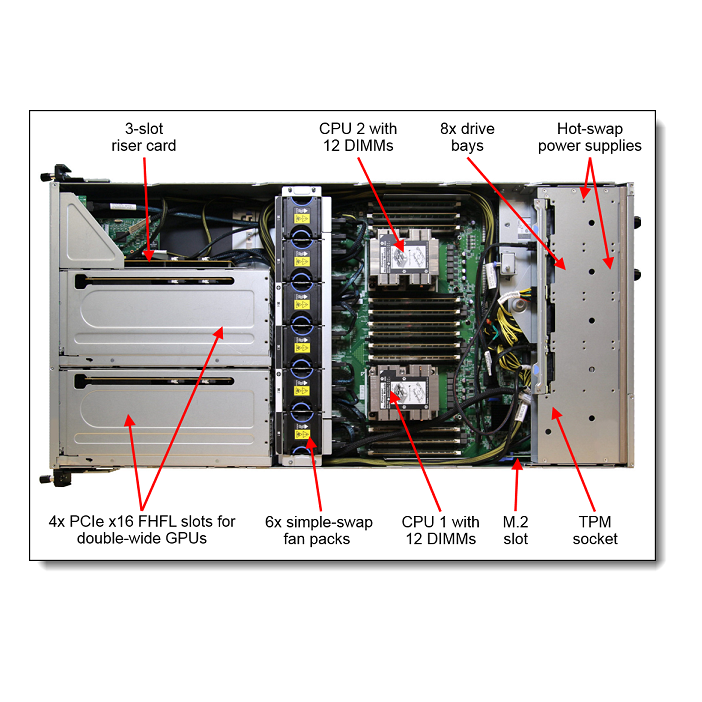 3-slot riser card

CPU 2 with 12 DIMMs

8x drive bays

Hot-swap power supplies

4x PCIe x16 FHFL slots for double-wide GPUs

6x simple-swap fan packs

CPU 1 with 12 DIMMs

M.2 slot

TPM socket